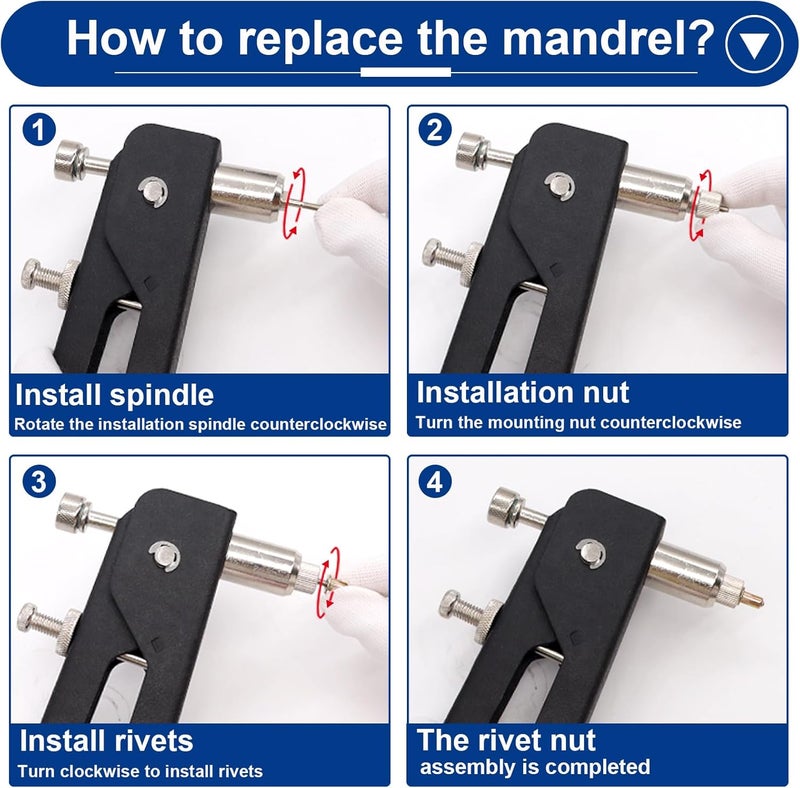 How to replace the mandrel?

1

Install spindle
Rotate the installation spindle counterclockwise

2

Installation nut
Turn the mounting nut counterclockwise

3

Install rivets
Turn clockwise to install rivets

4

The rivet nut assembly is completed